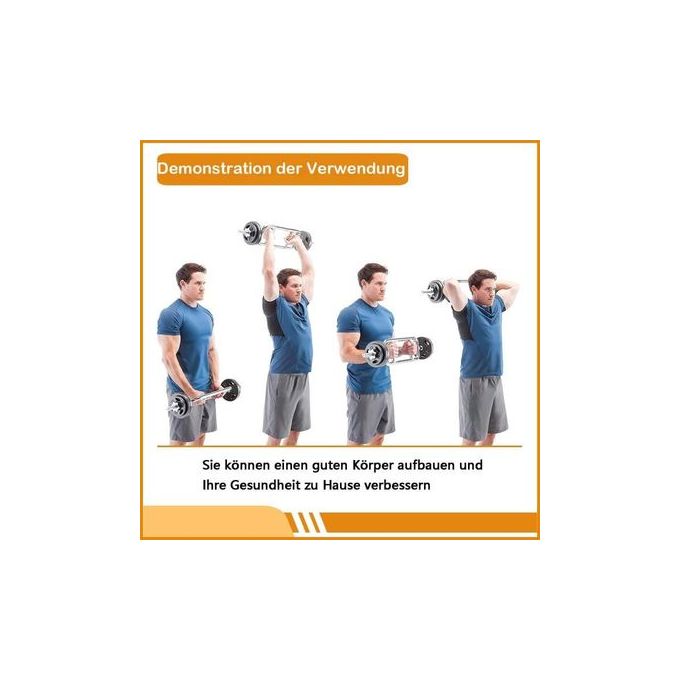 Demonstration der Verwendung

Sie können einen guten Körper aufbauen und Ihre Gesundheit zu Hause verbessern